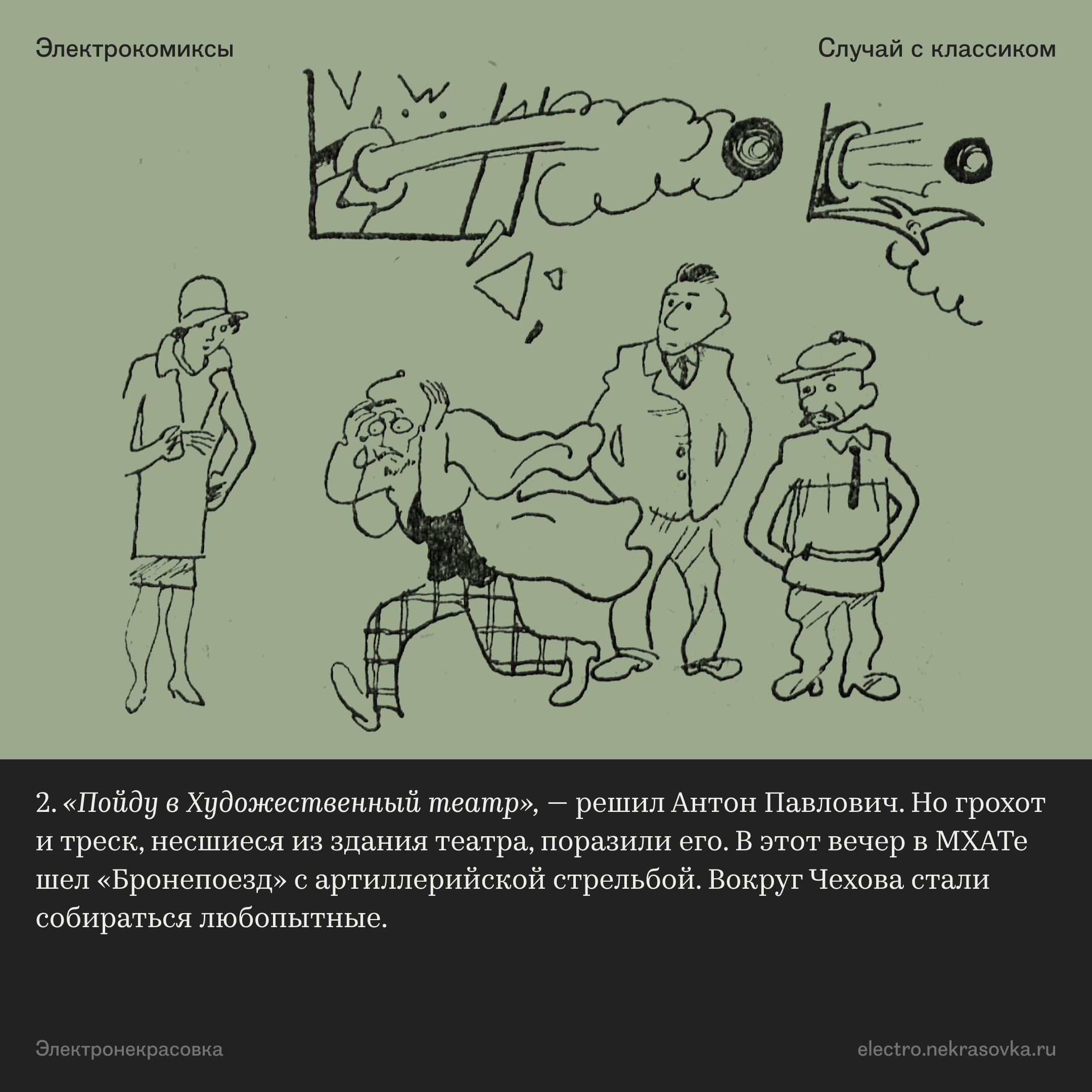 Электрокомиксы

Случай с классиком

2. «Пойду в Художественный театр», — решил Антон Павлович. Но грохот и треск, несшиеся из здания театра, поразили его. В этот вечер в МХАТе шел «Бронепоезд» с артиллерийской стрельбой. Вокруг Чехова стали собираться любопытные.

Электронекрасовка

electro.nekrasovka.ru